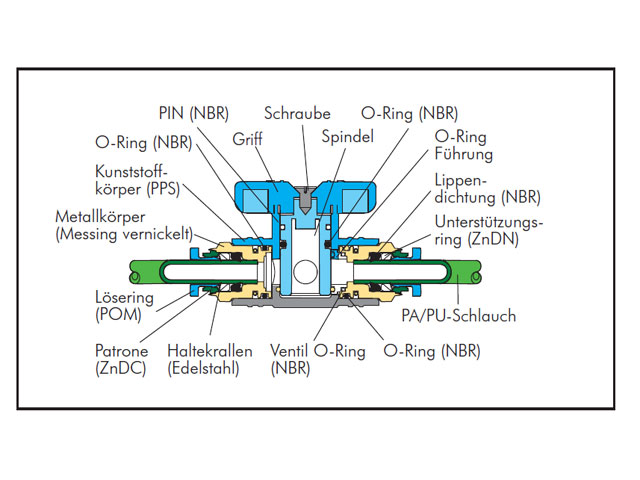 PIN (NBR)
Schraube
O-Ring (NBR)
O-Ring (NBR)
Griff
Spindel
O-Ring Führung
Kunststoffkörper (PPS)
Lippendichtung (NBR)
Metallkörper (Messing vernickelt)
Unterstützungsring (ZnDN)
Lösering (POM)
PA/PU-Schlauch
Patrone (ZnDC)
Haltekrallen (Edelstahl)
Ventil O-Ring (NBR)
O-Ring (NBR)